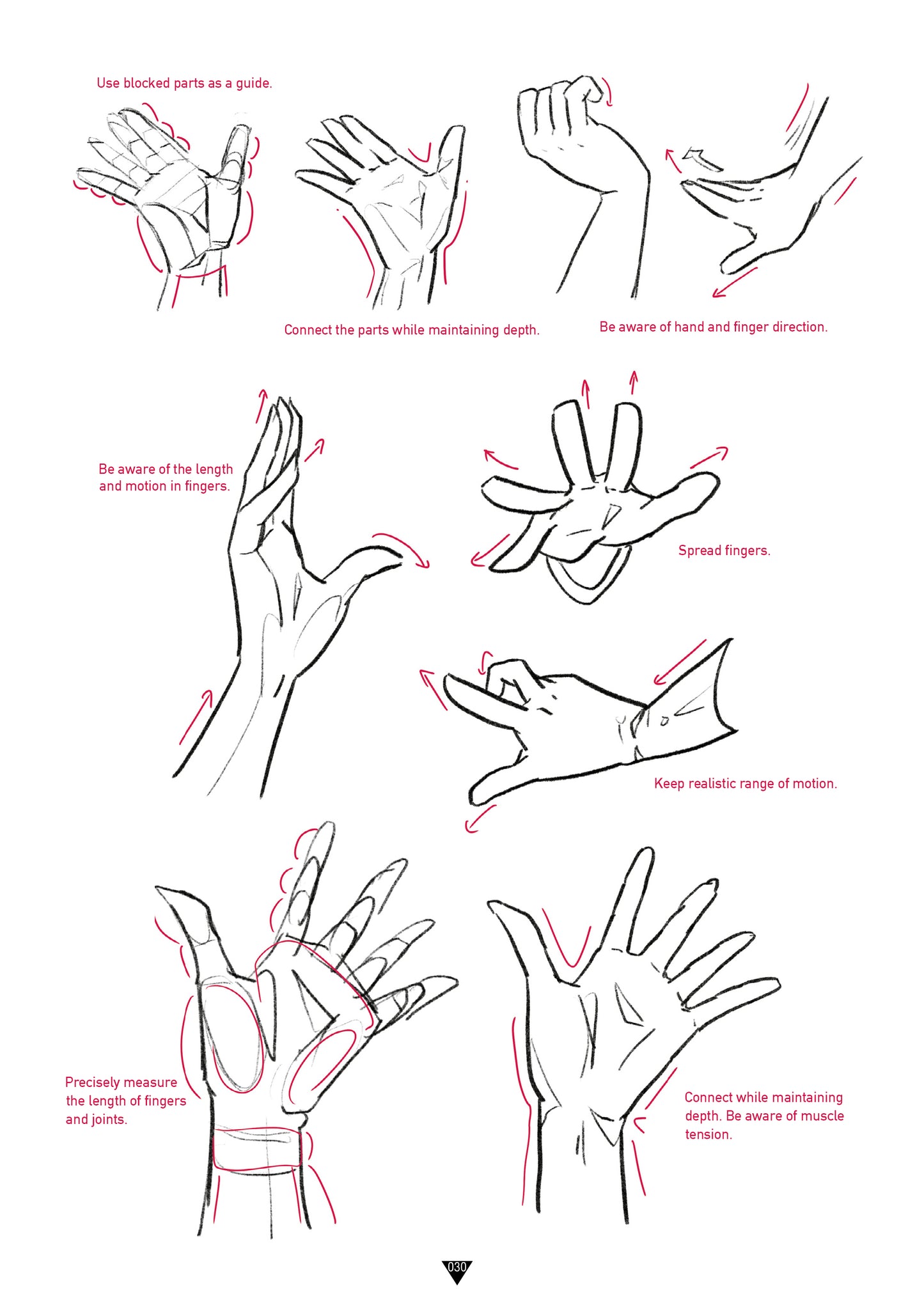 Use blocked parts as a guide.

Connect the parts while maintaining depth.

Be aware of hand and finger direction.

Be aware of the length and motion in fingers.

Spread fingers.

Keep realistic range of motion.

Precisely measure the length of fingers and joints.

Connect while maintaining depth. Be aware of muscle tension.

030